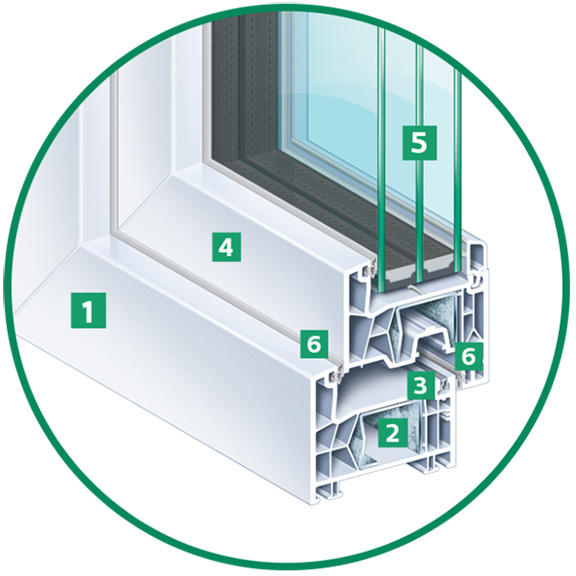 5
4
1
6
6
3
2