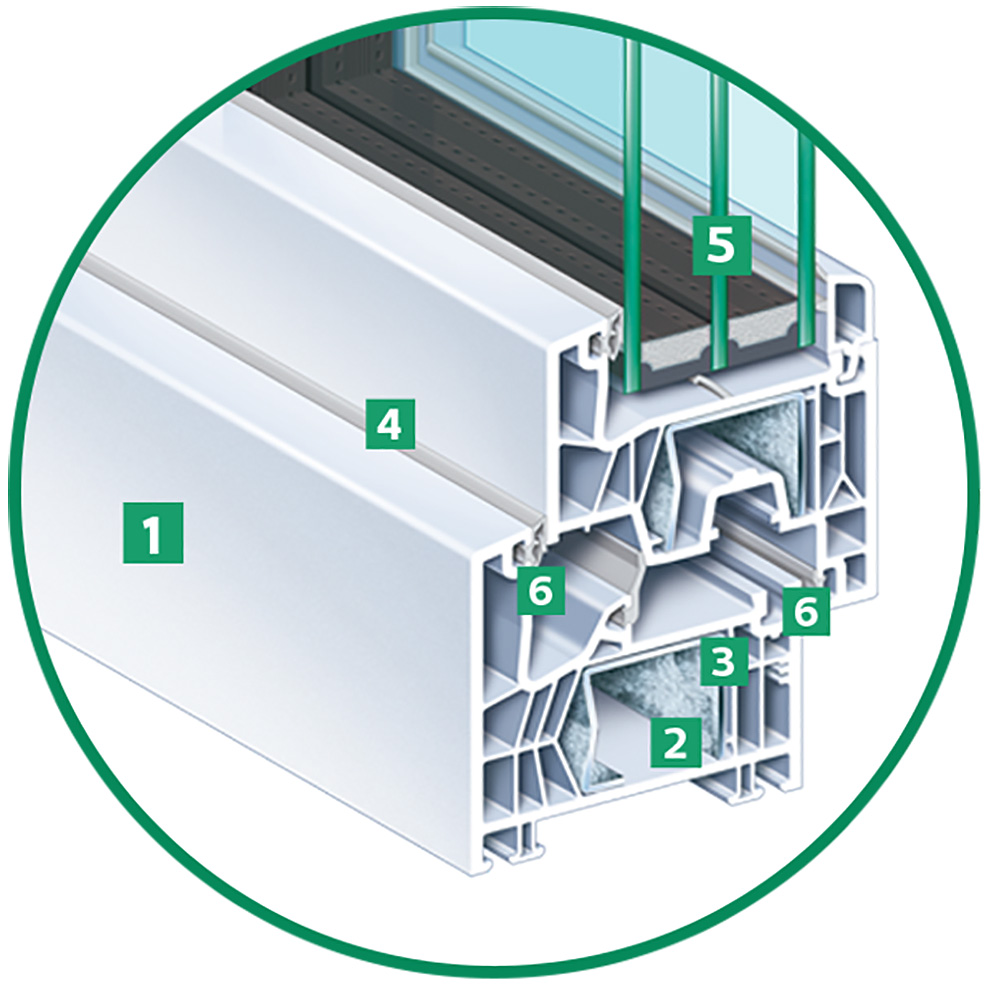 5
4
1
6
6
3
2