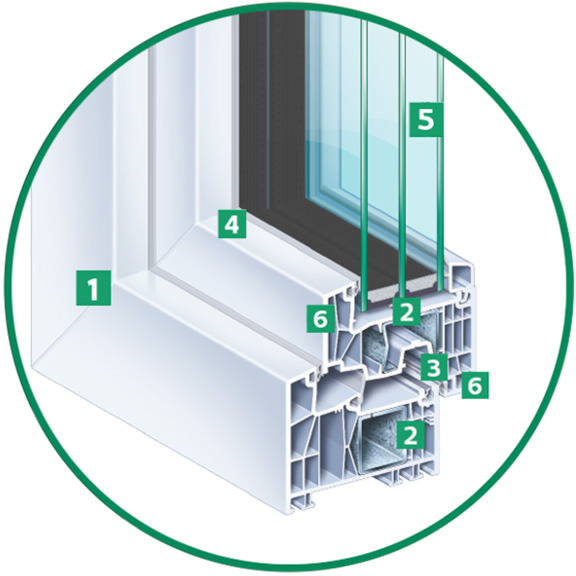 5
4
1
6
2
3
6
2